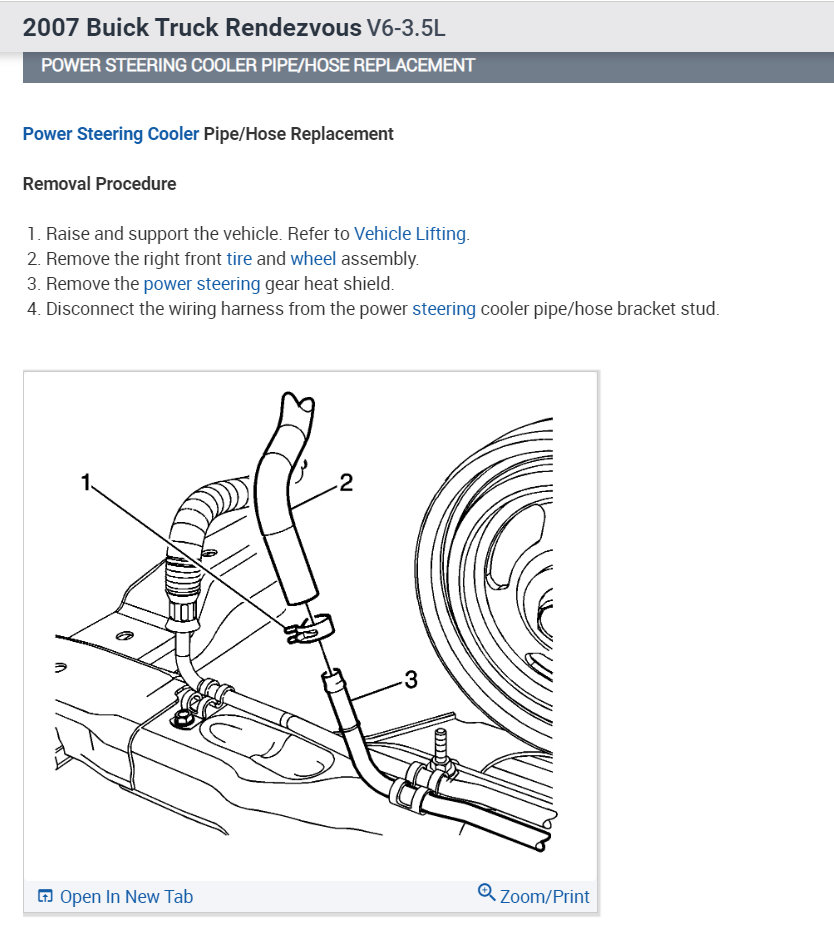 2007 Buick Truck Rendezvous V6-3.5L

POWER STEERING COOLER PIPE/HOSE REPLACEMENT

Power Steering Cooler Pipe/Hose Replacement

Removal Procedure

1. Raise and support the vehicle. Refer to Vehicle Lifting.
2. Remove the right front tire and wheel assembly.
3. Remove the power steering gear heat shield.
4. Disconnect the wiring harness from the power steering cooler pipe/hose bracket stud.

1
2
3

Open In New Tab

Zoom/Print