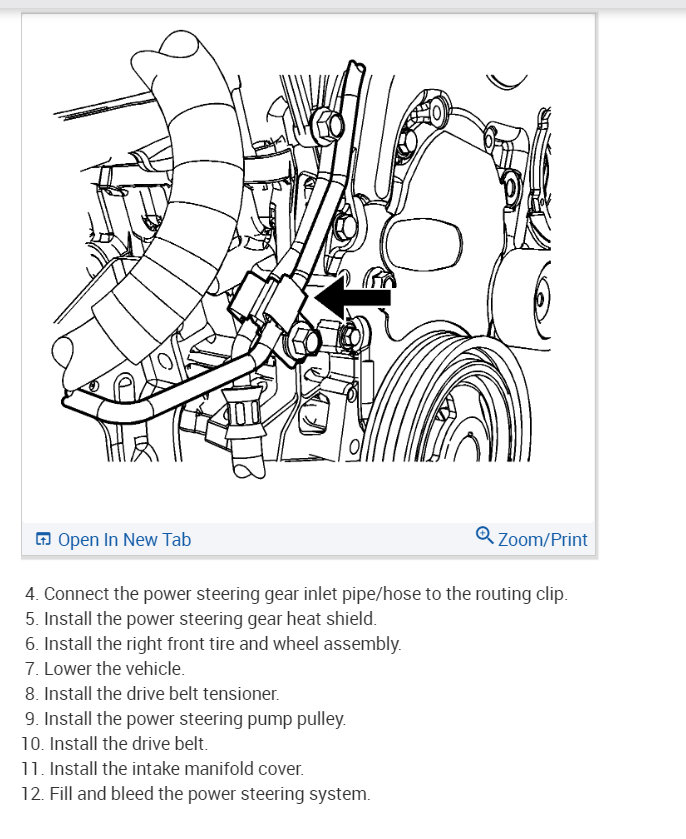 Open In New Tab
Zoom/Print

4. Connect the power steering gear inlet pipe/hose to the routing clip.
5. Install the power steering gear heat shield.
6. Install the right front tire and wheel assembly.
7. Lower the vehicle.
8. Install the drive belt tensioner.
9. Install the power steering pump pulley.
10. Install the drive belt.
11. Install the intake manifold cover.
12. Fill and bleed the power steering system.