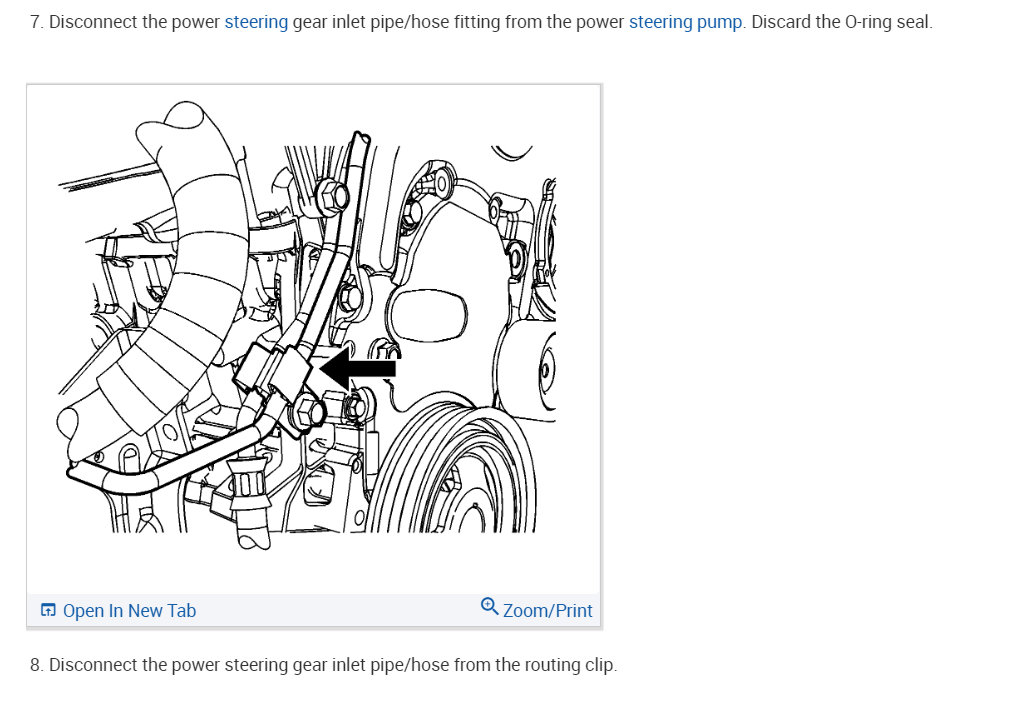 7. Disconnect the power steering gear inlet pipe/hose fitting from the power steering pump. Discard the O-ring seal.

Open In New Tab

Zoom/Print

8. Disconnect the power steering gear inlet pipe/hose from the routing clip.