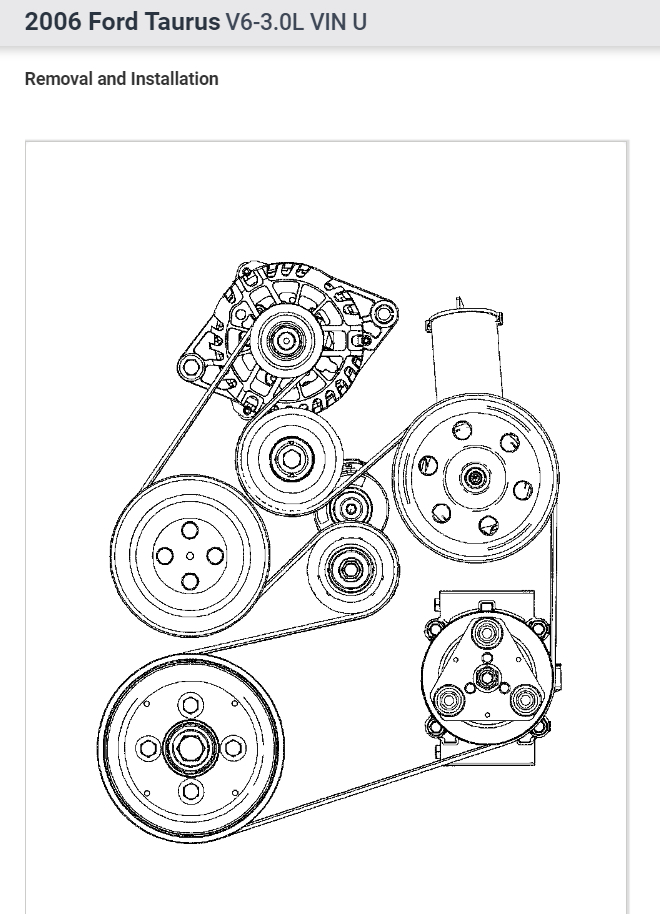 2006 Ford Taurus V6-3.0L VIN U

Removal and Installation