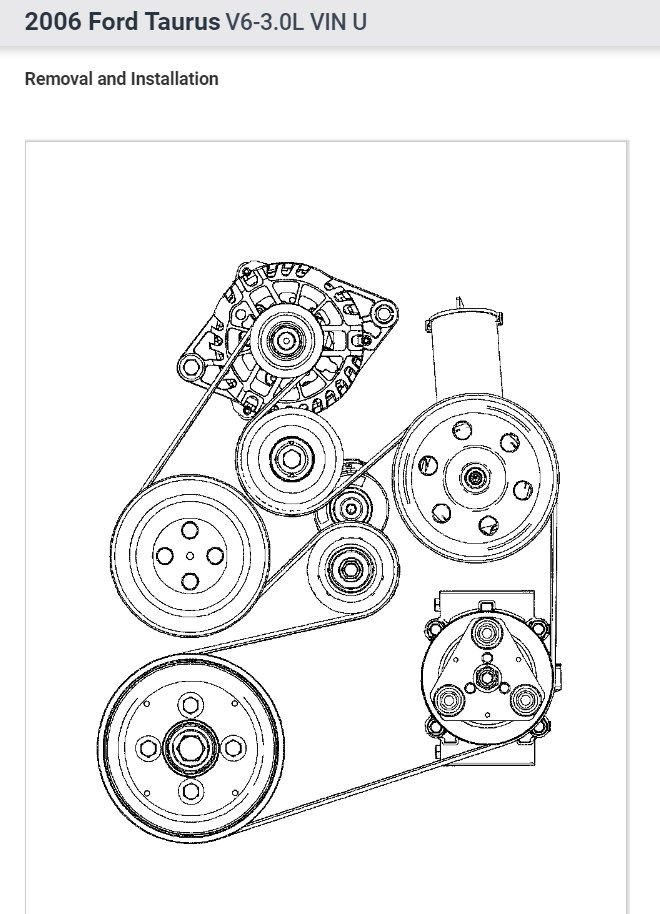 2006 Ford Taurus V6-3.0L VIN U

Removal and Installation