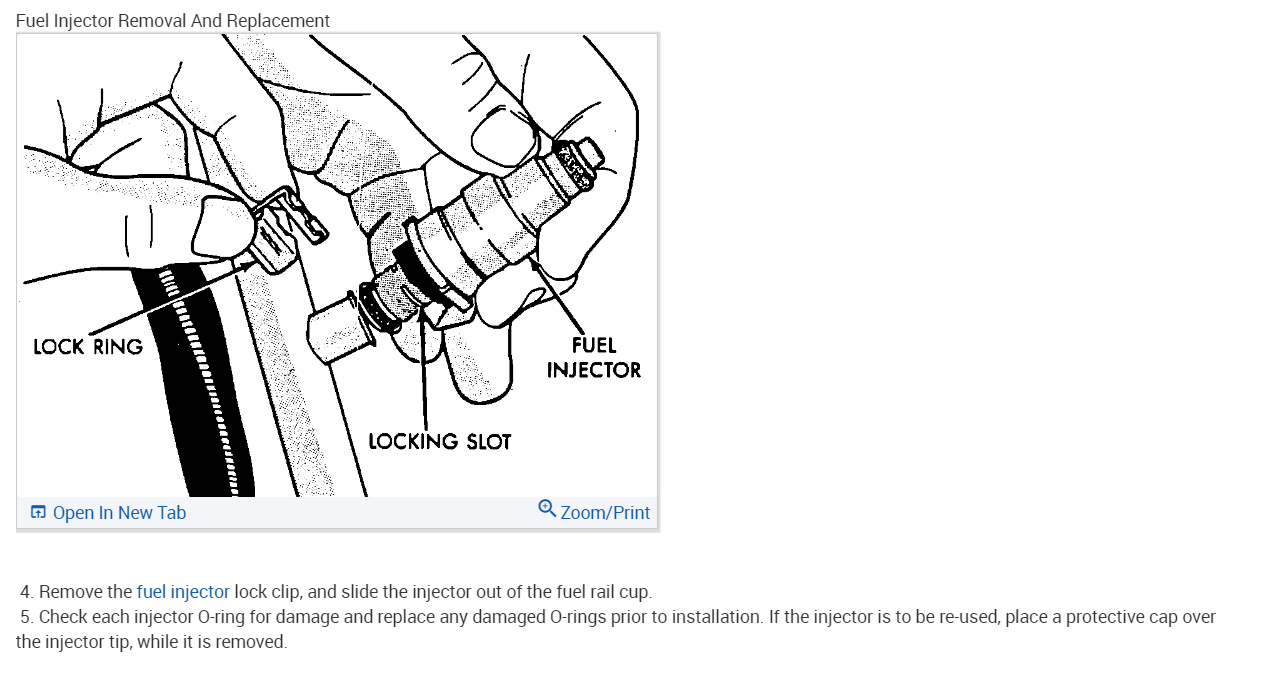 Fuel Injector Removal And Replacement

LOCK RING

FUEL INJECTOR

LOCKING SLOT

Open In New Tab

Zoom/Print

4. Remove the fuel injector lock clip, and slide the injector out of the fuel rail cup.
5. Check each injector O-ring for damage and replace any damaged O-rings prior to installation. If the injector is to be re-used, place a protective cap over the injector tip, while it is removed.