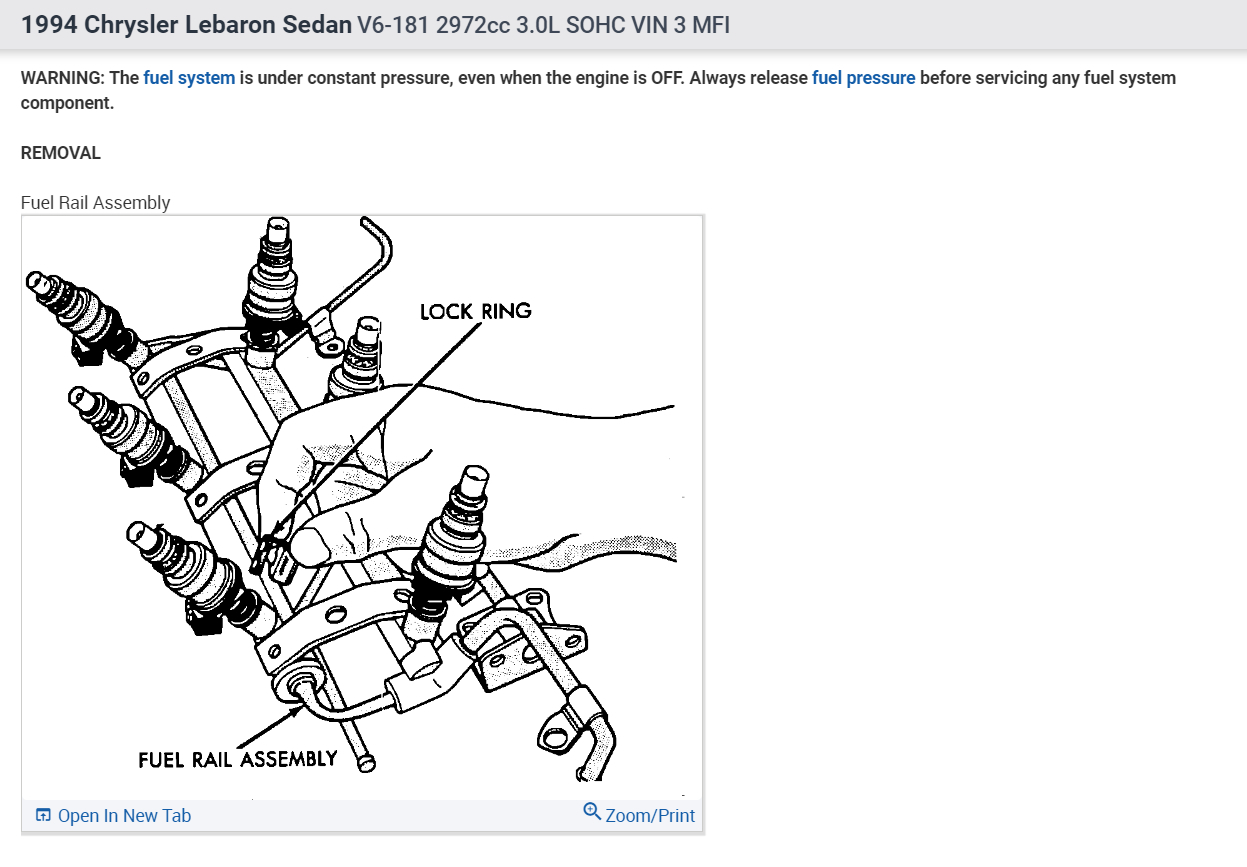 1994 Chrysler Lebaron Sedan V6-181 2972cc 3.0L SOHC VIN 3 MFI

WARNING: The fuel system is under constant pressure, even when the engine is OFF. Always release fuel pressure before servicing any fuel system component.

REMOVAL

Fuel Rail Assembly

LOCK RING

FUEL RAIL ASSEMBLY

Open In New Tab

Zoom/Print