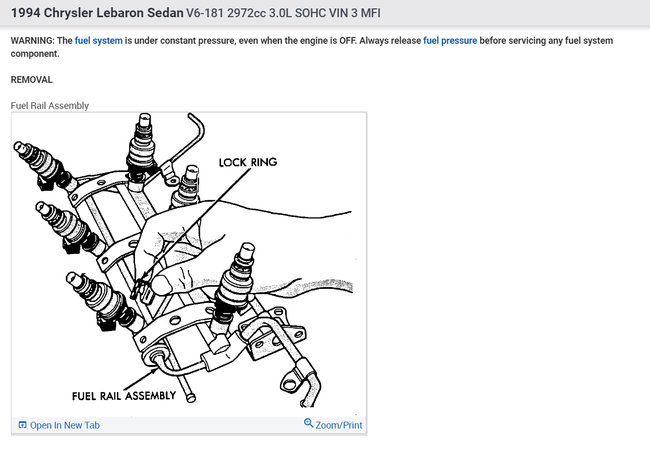 1994 Chrysler Lebaron Sedan V6-181 2972cc 3.0L SOHC VIN 3 MFI

WARNING: The fuel system is under constant pressure, even when the engine is OFF. Always release fuel pressure before servicing any fuel system component.

REMOVAL

Fuel Rail Assembly

LOCK RING

FUEL RAIL ASSEMBLY

Open In New Tab

Zoom/Print