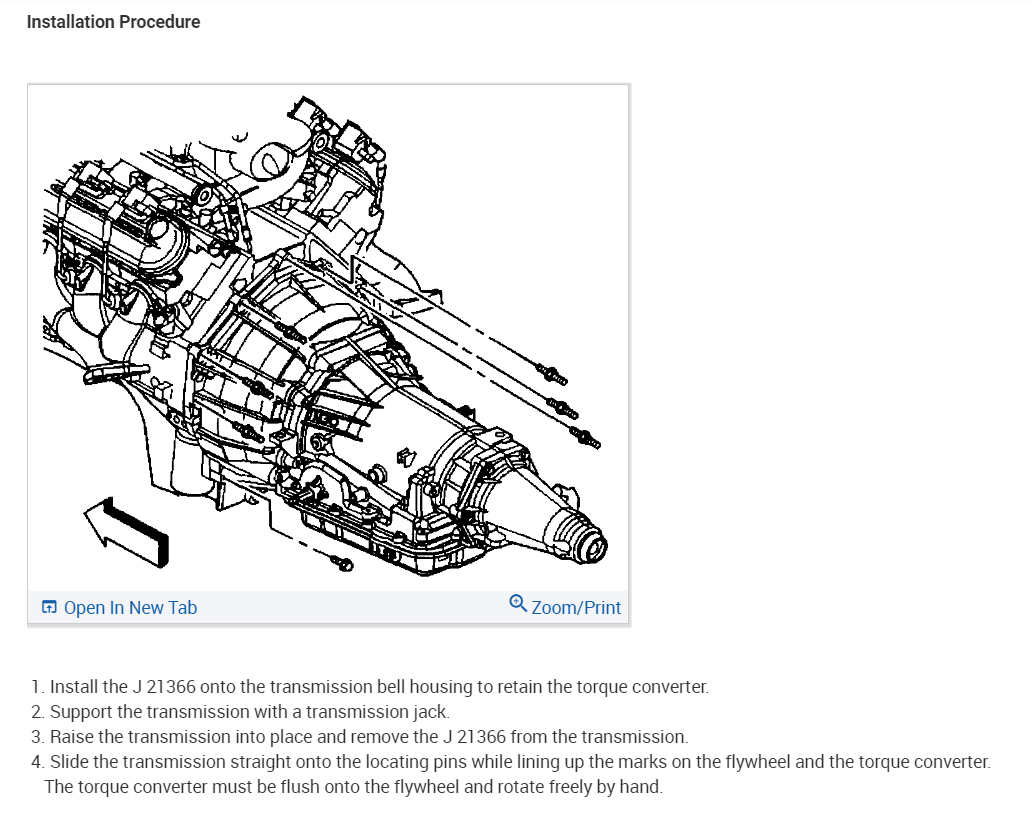 Installation Procedure

Open In New Tab

Zoom/Print

1. Install the J 21366 onto the transmission bell housing to retain the torque converter.
2. Support the transmission with a transmission jack.
3. Raise the transmission into place and remove the J 21366 from the transmission.
4. Slide the transmission straight onto the locating pins while lining up the marks on the flywheel and the torque converter. The torque converter must be flush onto the flywheel and rotate freely by hand.