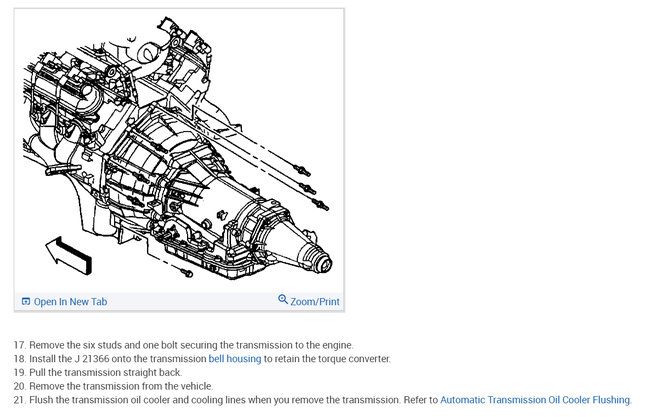 Open In New Tab
Zoom/Print

17. Remove the six studs and one bolt securing the transmission to the engine.
18. Install the J 21366 onto the transmission bell housing to retain the torque converter.
19. Pull the transmission straight back.
20. Remove the transmission from the vehicle.
21. Flush the transmission oil cooler and cooling lines when you remove the transmission. Refer to Automatic Transmission Oil Cooler Flushing.