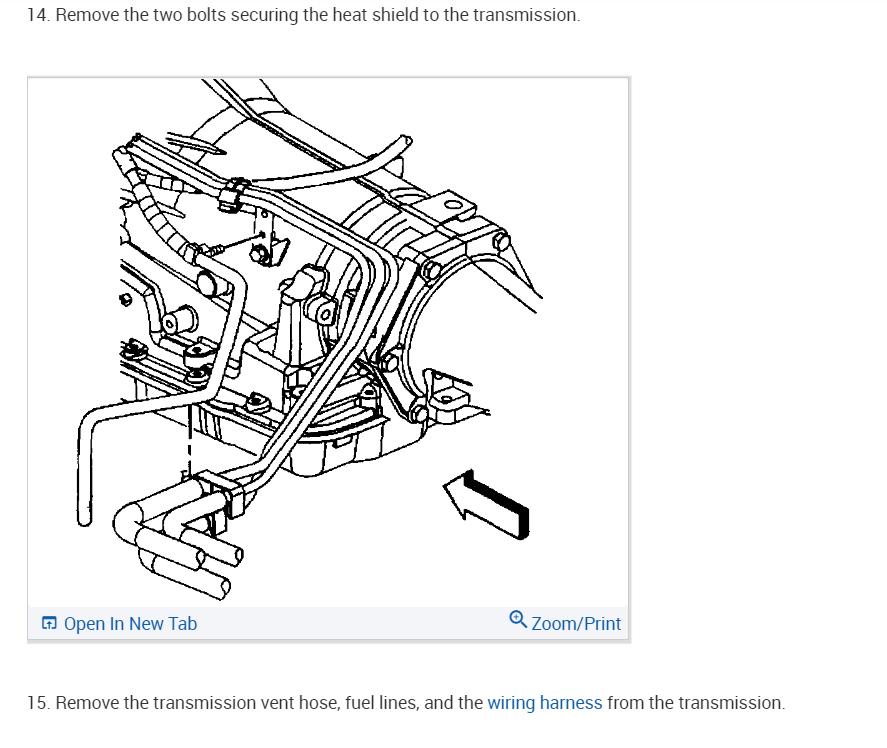 14. Remove the two bolts securing the heat shield to the transmission.

Open In New Tab

Zoom/Print

15. Remove the transmission vent hose, fuel lines, and the wiring harness from the transmission.