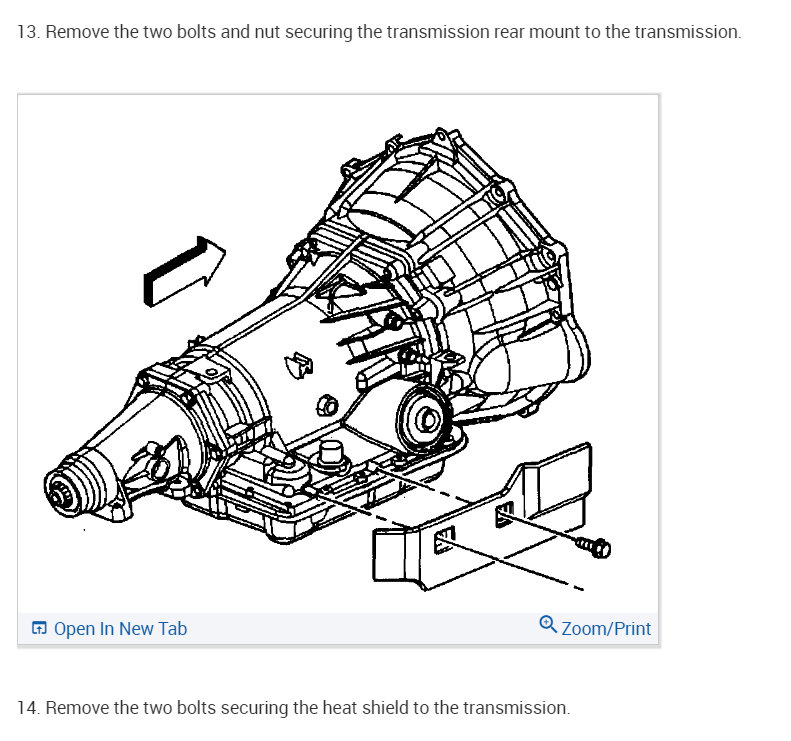 13. Remove the two bolts and nut securing the transmission rear mount to the transmission.

Open In New Tab

Zoom/Print

14. Remove the two bolts securing the heat shield to the transmission.