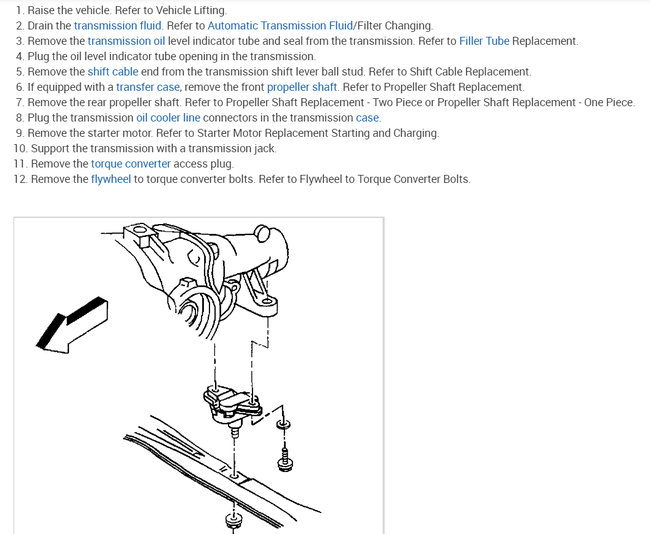 1. Raise the vehicle. Refer to Vehicle Lifting.
2. Drain the transmission fluid. Refer to Automatic Transmission Fluid/Filter Changing.
3. Remove the transmission oil level indicator tube and seal from the transmission. Refer to Filler Tube Replacement.
4. Plug the oil level indicator tube opening in the transmission.
5. Remove the shift cable end from the transmission shift lever ball stud. Refer to Shift Cable Replacement.
6. If equipped with a transfer case, remove the front propeller shaft. Refer to Propeller Shaft Replacement.
7. Remove the rear propeller shaft. Refer to Propeller Shaft Replacement - Two Piece or Propeller Shaft Replacement - One Piece.
8. Plug the transmission oil cooler line connectors in the transmission case.
9. Remove the starter motor. Refer to Starter Motor Replacement Starting and Charging.
10. Support the transmission with a transmission jack.
11. Remove the torque converter access plug.
12. Remove the flywheel to torque converter bolts. Refer to Flywheel to Torque Converter Bolts.