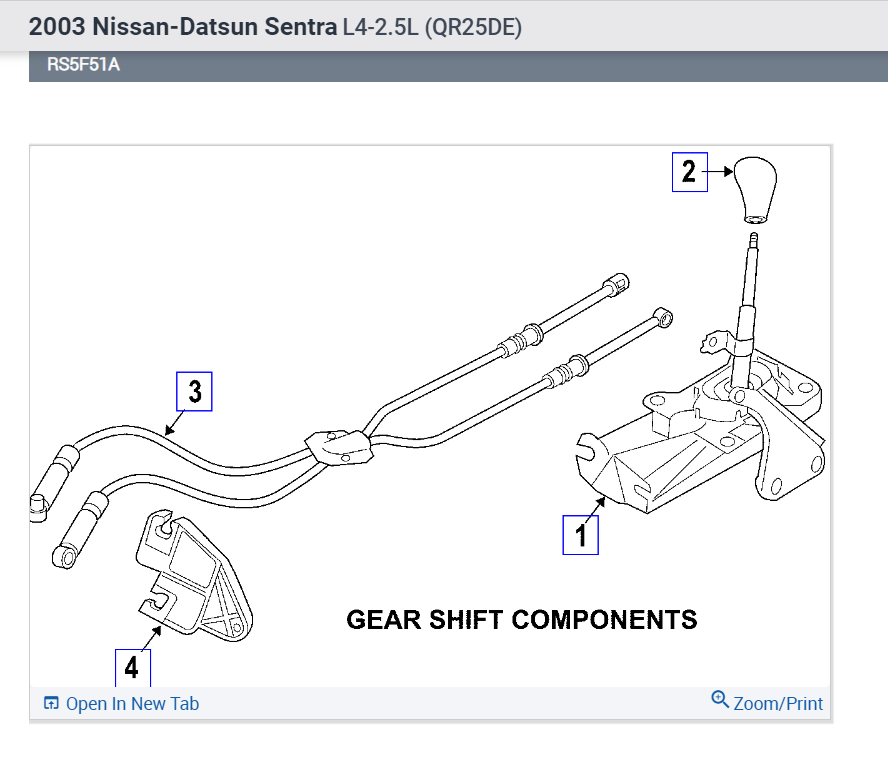 2003 Nissan-Datsun Sentra L4-2.5L (QR25DE)

RS5F51A

2

3

1

4

GEAR SHIFT COMPONENTS

Open In New Tab

Zoom/Print