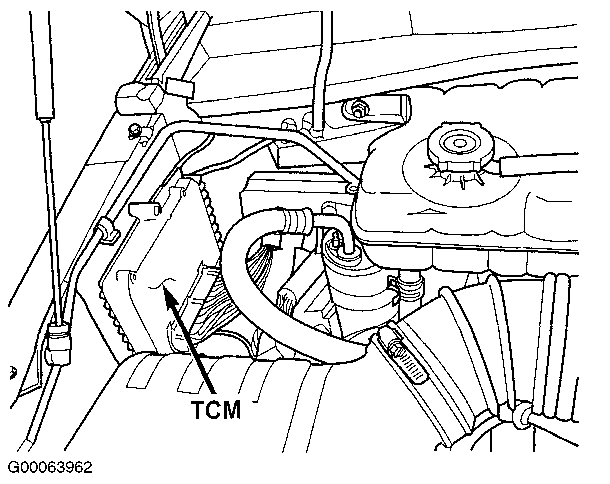 TCM

G00063962