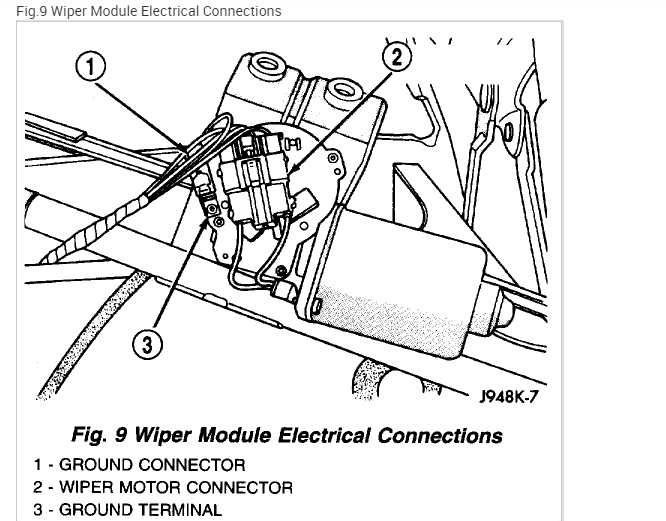 Fig.9 Wiper Module Electrical Connections

1
2
3

J948K-7

Fig. 9 Wiper Module Electrical Connections

1 - GROUND CONNECTOR
2 - WIPER MOTOR CONNECTOR
3 - GROUND TERMINAL