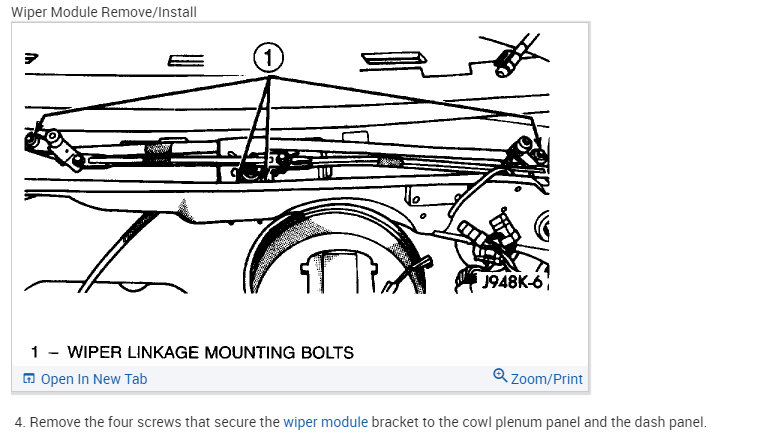 Wiper Module Remove/Install

1

J948K-6

1 – WIPER LINKAGE MOUNTING BOLTS

Open In New Tab

Zoom/Print

4. Remove the four screws that secure the wiper module bracket to the cowl plenum panel and the dash panel.