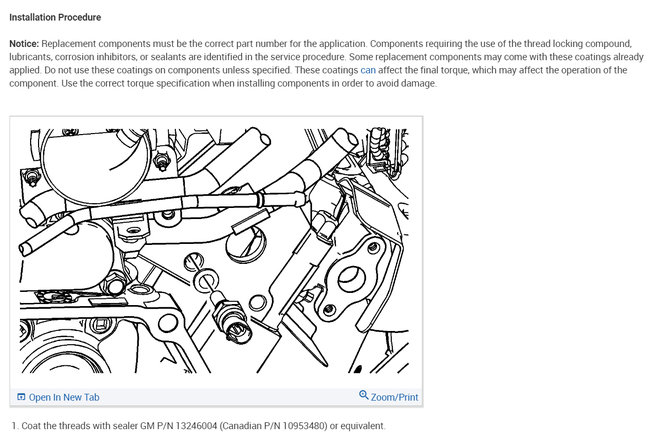 Installation Procedure

Notice: Replacement components must be the correct part number for the application. Components requiring the use of the thread locking compound, lubricants, corrosion inhibitors, or sealants are identified in the service procedure. Some replacement components may come with these coatings already applied. Do not use these coatings on components unless specified. These coatings can affect the final torque, which may affect the operation of the component. Use the correct torque specification when installing components in order to avoid damage.

Open In New Tab

Zoom/Print

1. Coat the threads with sealer GM P/N 13246004 (Canadian P/N 10953480) or equivalent.