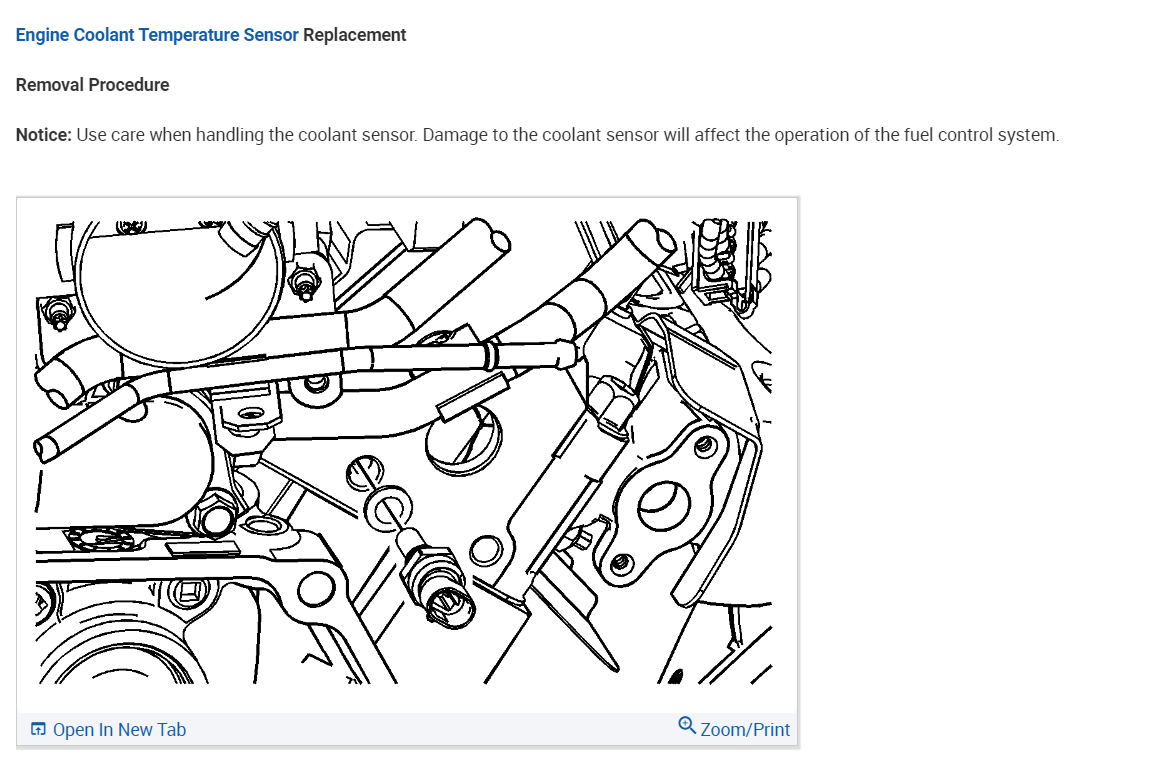 Engine Coolant Temperature Sensor Replacement

Removal Procedure

Notice: Use care when handling the coolant sensor. Damage to the coolant sensor will affect the operation of the fuel control system.

Open In New Tab

Zoom/Print