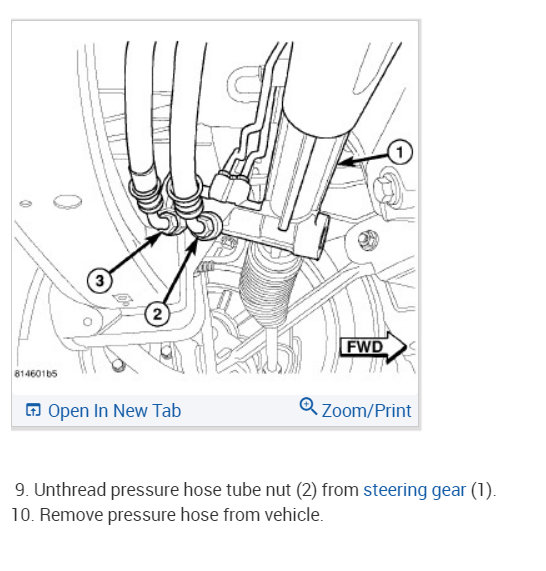 1
3
2
FWD
814601b5

Open In New Tab
Zoom/Print

9. Unthread pressure hose tube nut (2) from steering gear (1).
10. Remove pressure hose from vehicle.