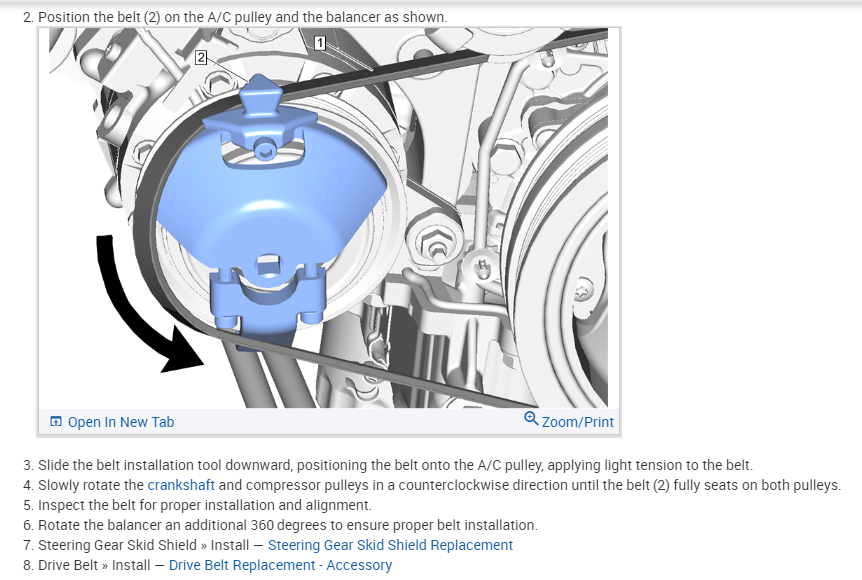 2. Position the belt (2) on the A/C pulley and the balancer as shown.

1

2

Open In New Tab

Zoom/Print

3. Slide the belt installation tool downward, positioning the belt onto the A/C pulley, applying light tension to the belt.
4. Slowly rotate the crankshaft and compressor pulleys in a counterclockwise direction until the belt (2) fully seats on both pulleys.
5. Inspect the belt for proper installation and alignment.
6. Rotate the balancer an additional 360 degrees to ensure proper belt installation.
7. Steering Gear Skid Shield » Install — Steering Gear Skid Shield Replacement
8. Drive Belt » Install — Drive Belt Replacement - Accessory