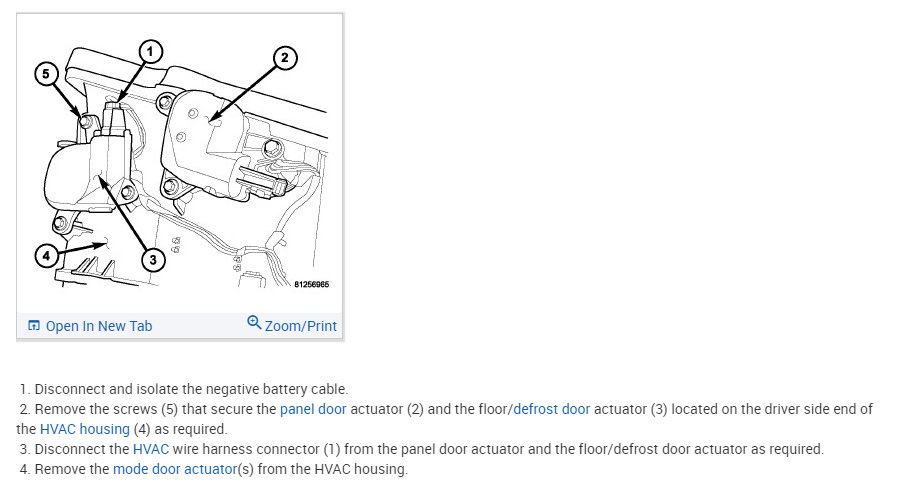 1
2
5
4
3
81256965

Open In New Tab Zoom/Print

1. Disconnect and isolate the negative battery cable.
2. Remove the screws (5) that secure the panel door actuator (2) and the floor/defrost door actuator (3) located on the driver side end of the HVAC housing (4) as required.
3. Disconnect the HVAC wire harness connector (1) from the panel door actuator and the floor/defrost door actuator as required.
4. Remove the mode door actuator(s) from the HVAC housing.