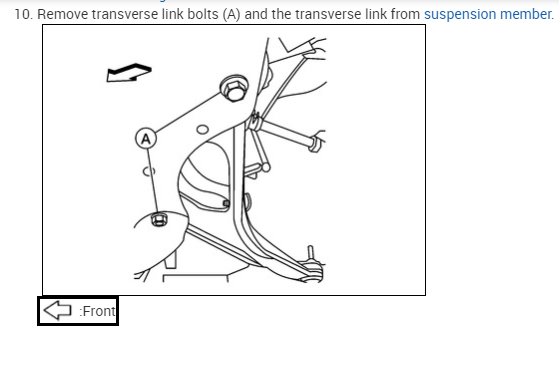 10. Remove transverse link bolts (A) and the transverse link from suspension member.

A

:Front