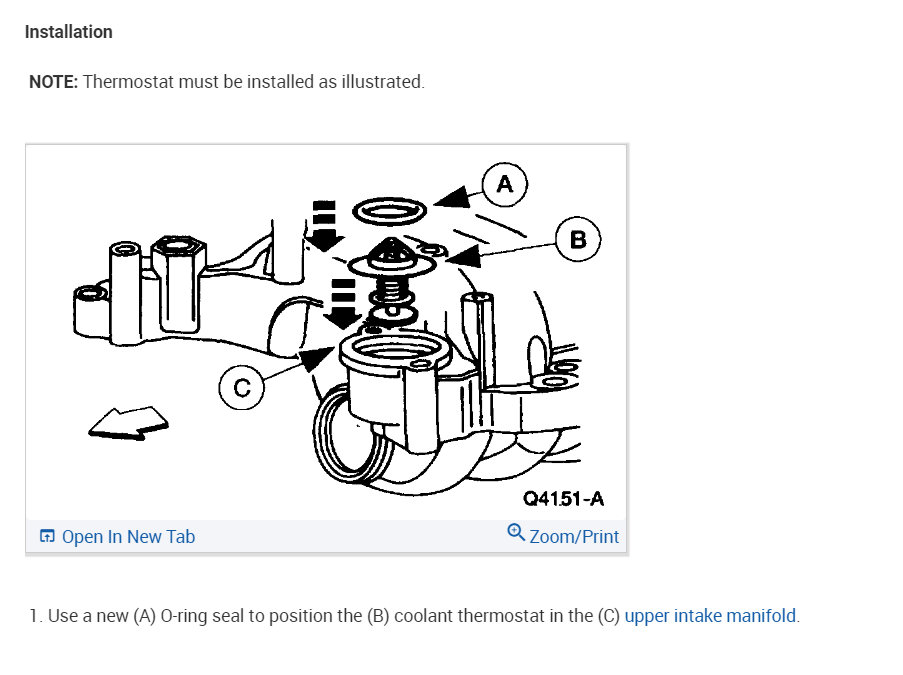 Installation

NOTE: Thermostat must be installed as illustrated.

A

B

C

Q4151-A

Open In New Tab

Zoom/Print

1. Use a new (A) O-ring seal to position the (B) coolant thermostat in the (C) upper intake manifold.