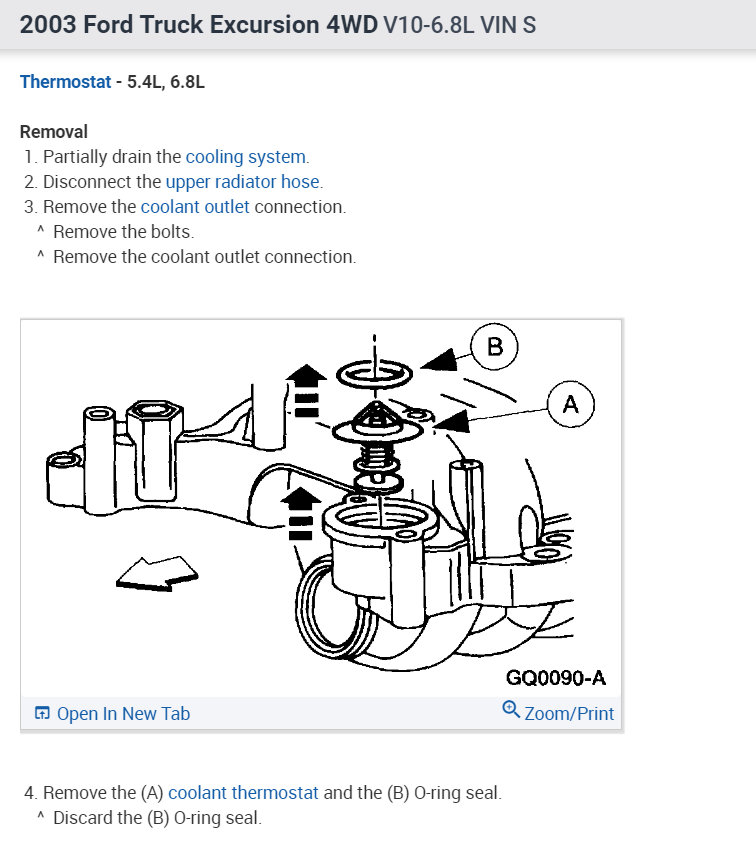 2003 Ford Truck Excursion 4WD V10-6.8L VIN S

Thermostat - 5.4L, 6.8L

Removal
1. Partially drain the cooling system.
2. Disconnect the upper radiator hose.
3. Remove the coolant outlet connection.
^ Remove the bolts.
^ Remove the coolant outlet connection.

B
A
GQ0090-A

Open In New Tab
Zoom/Print

4. Remove the (A) coolant thermostat and the (B) O-ring seal.
^ Discard the (B) O-ring seal.