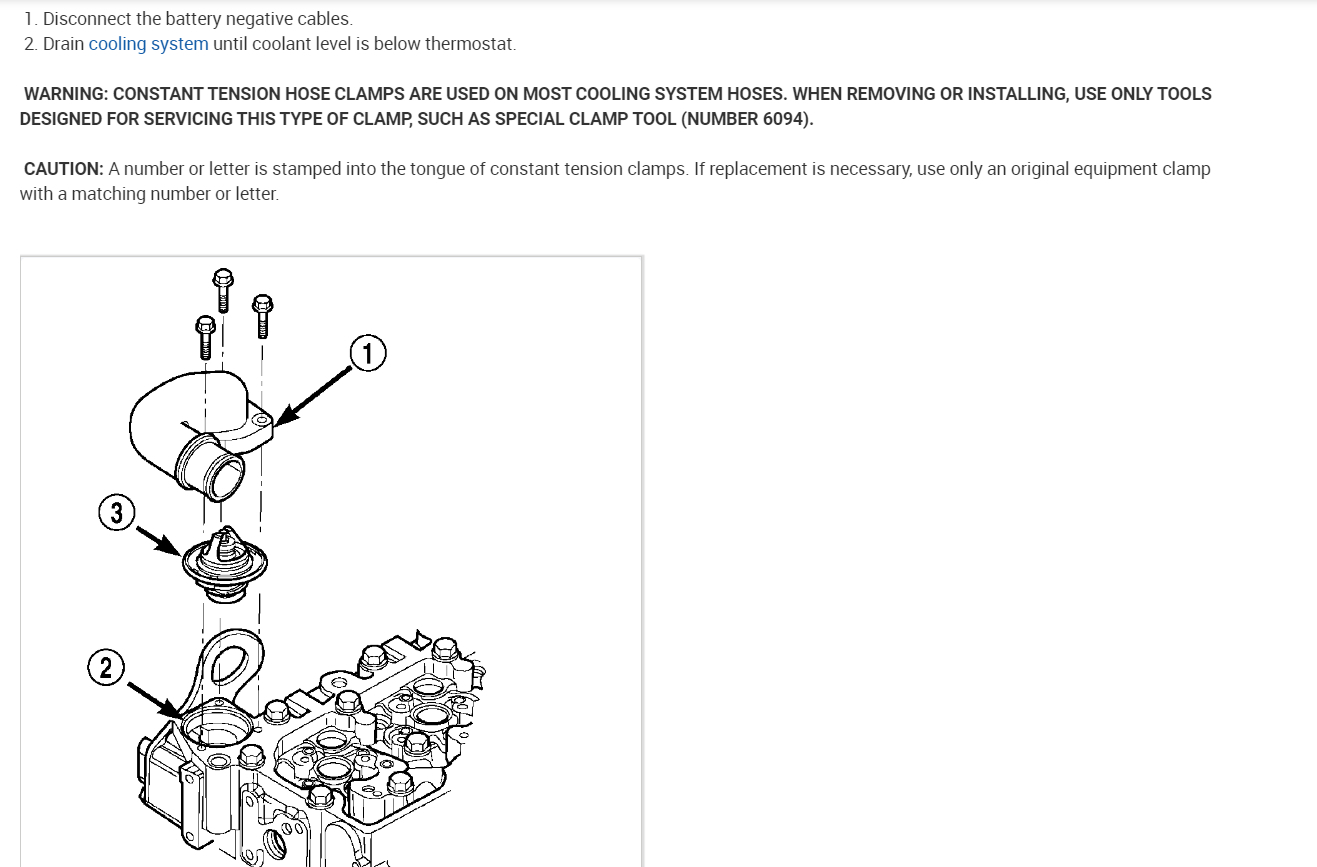 1. Disconnect the battery negative cables.
2. Drain cooling system until coolant level is below thermostat.

WARNING: CONSTANT TENSION HOSE CLAMPS ARE USED ON MOST COOLING SYSTEM HOSES. WHEN REMOVING OR INSTALLING, USE ONLY TOOLS DESIGNED FOR SERVICING THIS TYPE OF CLAMP, SUCH AS SPECIAL CLAMP TOOL (NUMBER 6094).

CAUTION: A number or letter is stamped into the tongue of constant tension clamps. If replacement is necessary, use only an original equipment clamp with a matching number or letter.

1
3
2