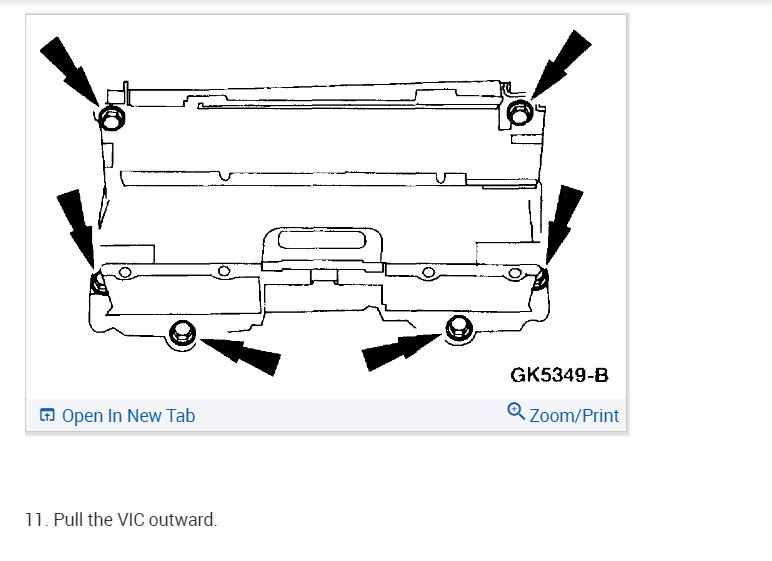 GK5349-B

Open In New Tab

Zoom/Print

11. Pull the VIC outward.