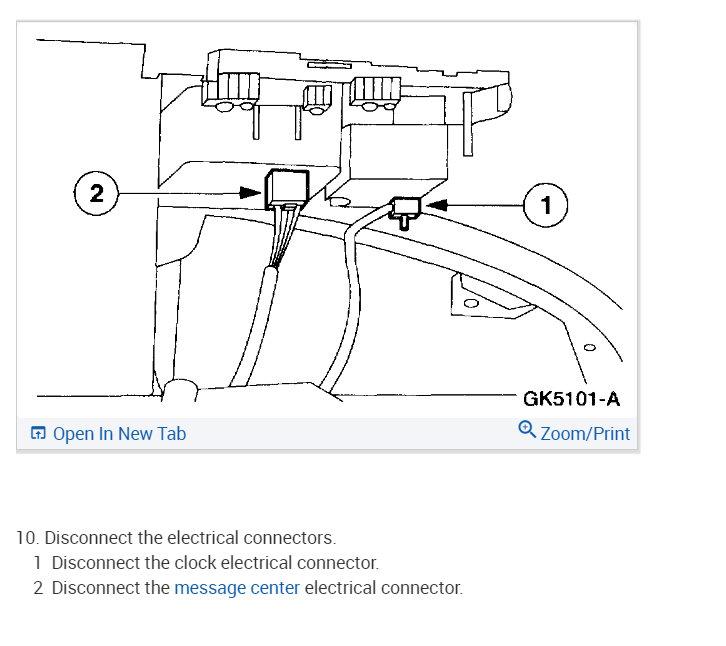 2

1

GK5101-A

Open In New Tab

Zoom/Print

10. Disconnect the electrical connectors.

1 Disconnect the clock electrical connector.

2 Disconnect the message center electrical connector.