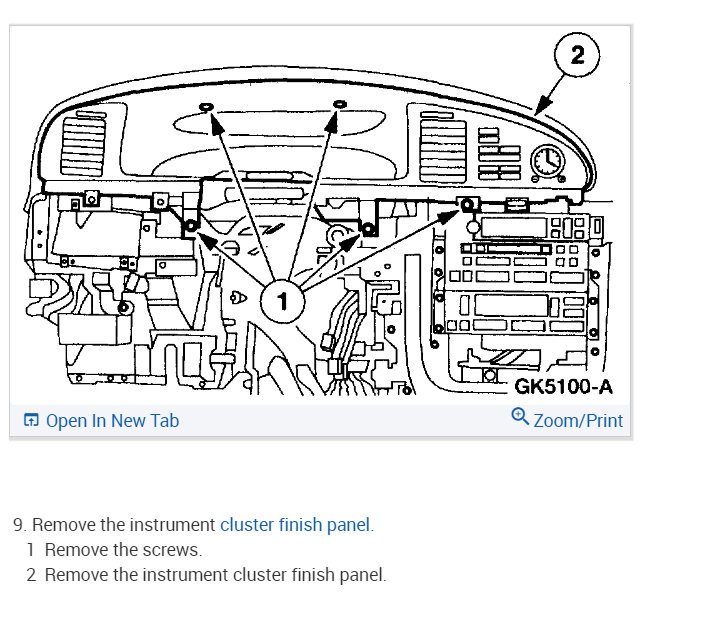 2

1

GK5100-A

Open In New Tab

Zoom/Print

9. Remove the instrument cluster finish panel.

1 Remove the screws.

2 Remove the instrument cluster finish panel.