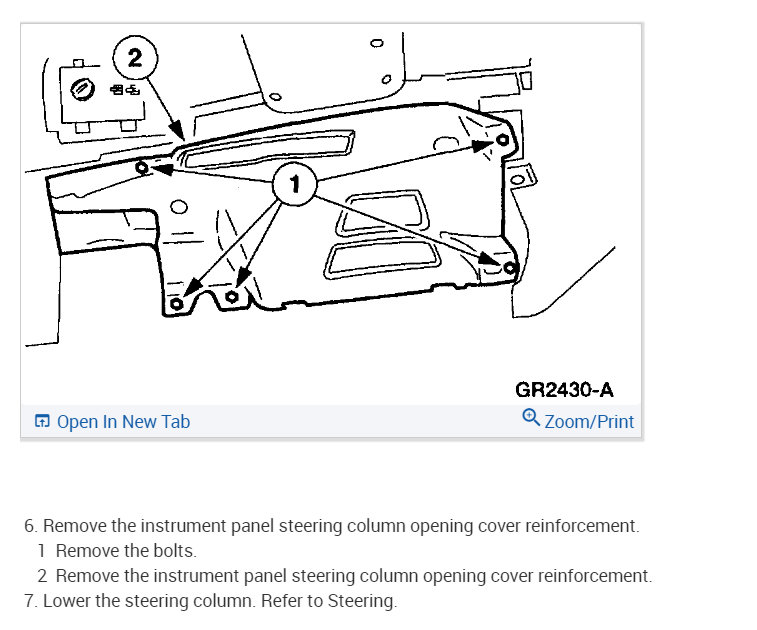 2

1

GR2430-A

Open In New Tab

Zoom/Print

6. Remove the instrument panel steering column opening cover reinforcement.
1 Remove the bolts.
2 Remove the instrument panel steering column opening cover reinforcement.
7. Lower the steering column. Refer to Steering.