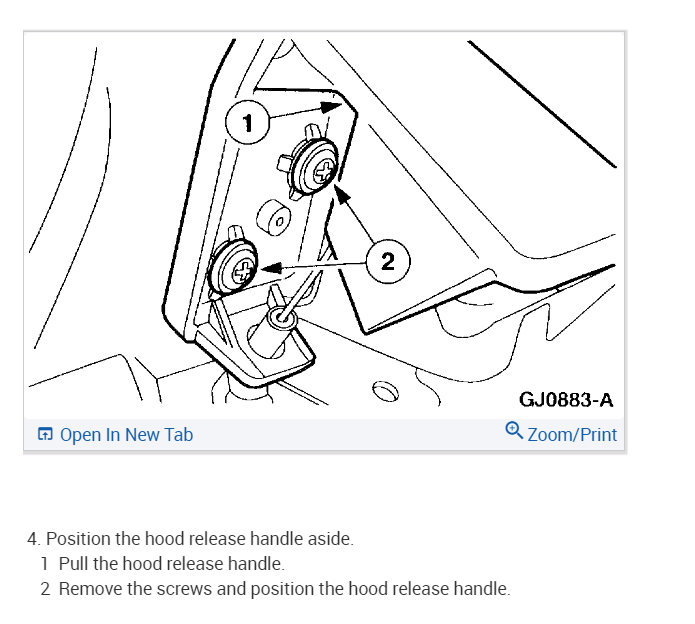 1

2

GJ0883-A

Open In New Tab

Zoom/Print

4. Position the hood release handle aside.

1 Pull the hood release handle.

2 Remove the screws and position the hood release handle.