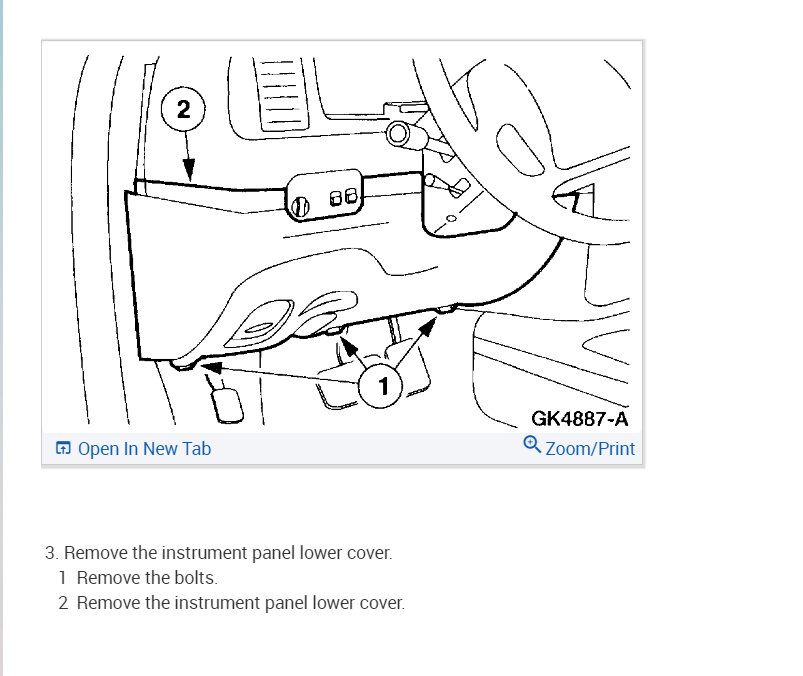 2

1

GK4887-A

Open In New Tab

Zoom/Print

3. Remove the instrument panel lower cover.
1 Remove the bolts.
2 Remove the instrument panel lower cover.