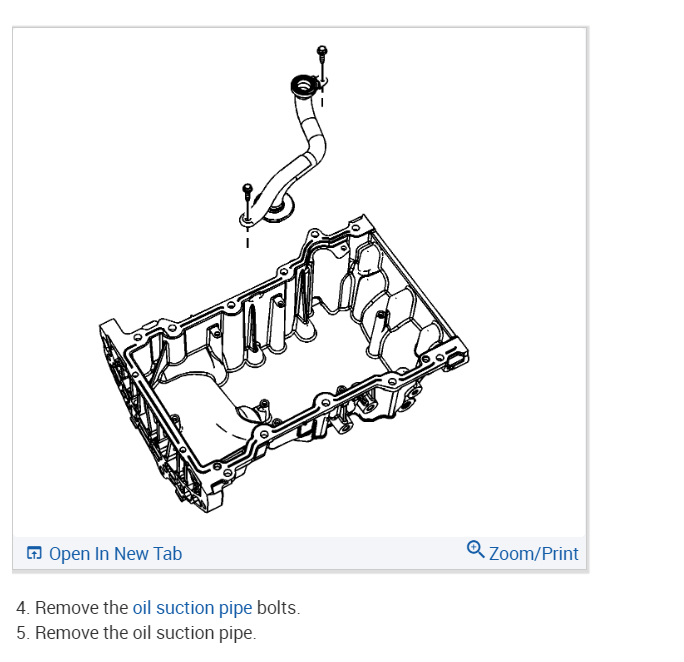 Open In New Tab

Zoom/Print

4. Remove the oil suction pipe bolts.
5. Remove the oil suction pipe.