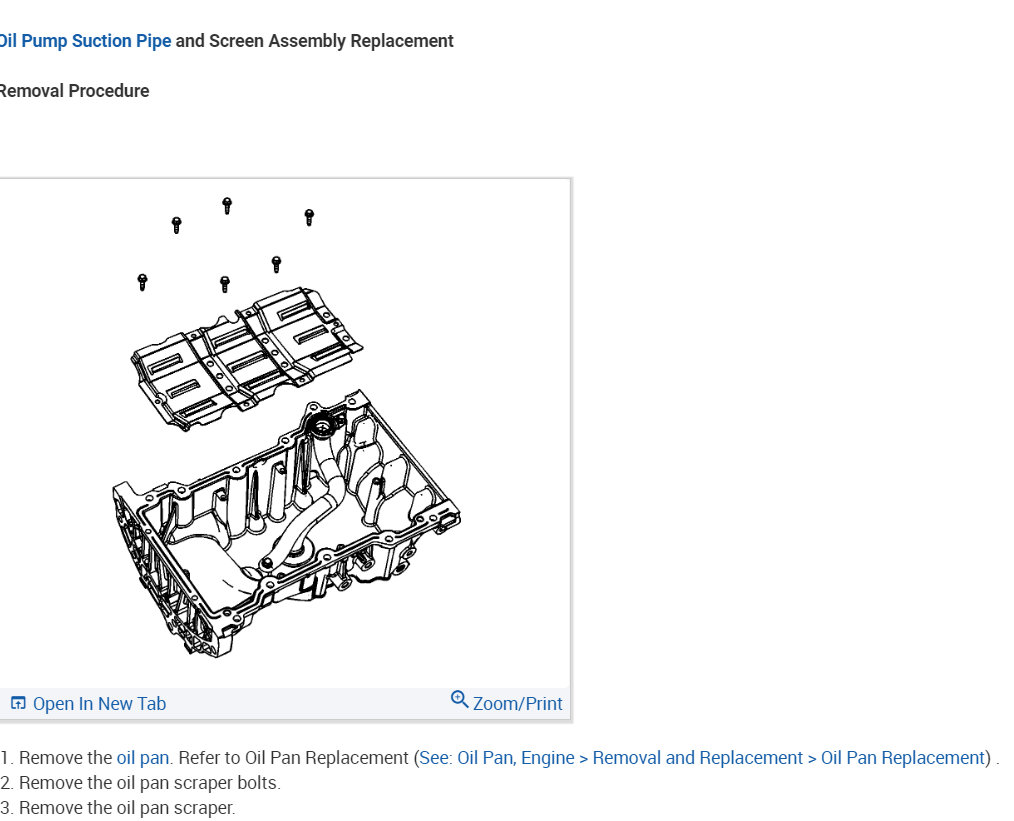 Oil Pump Suction Pipe and Screen Assembly Replacement

Removal Procedure

Open In New Tab
Zoom/Print

1. Remove the oil pan. Refer to Oil Pan Replacement (See: Oil Pan, Engine > Removal and Replacement > Oil Pan Replacement) .
2. Remove the oil pan scraper bolts.
3. Remove the oil pan scraper.