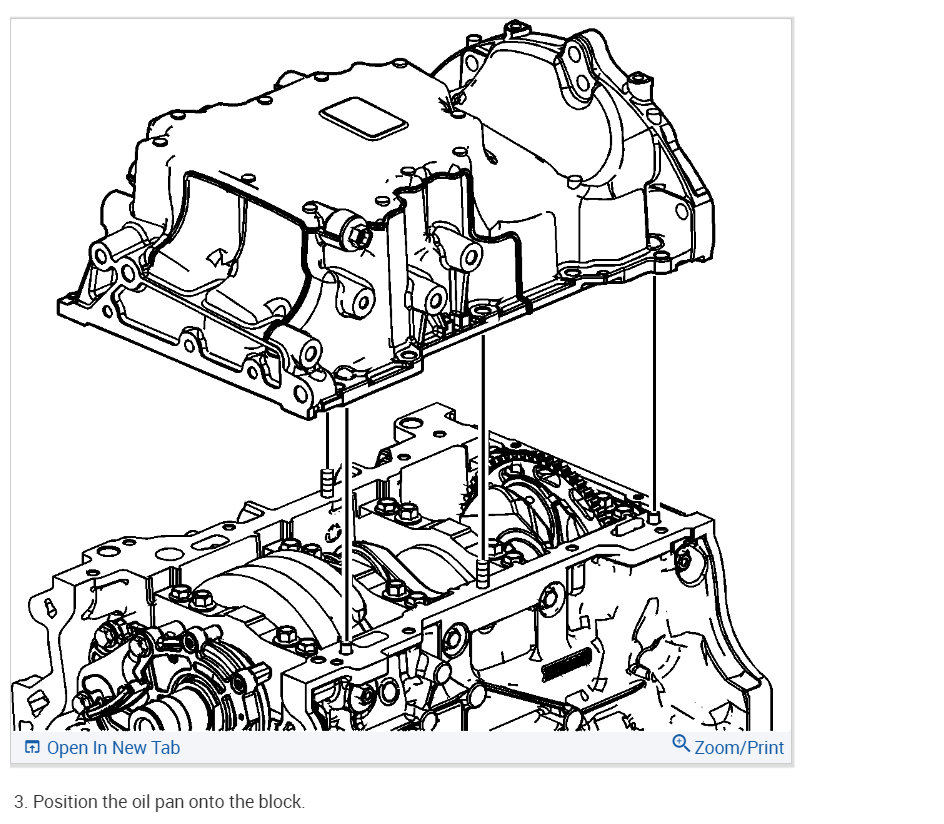 Open In New Tab

Zoom/Print

3. Position the oil pan onto the block.