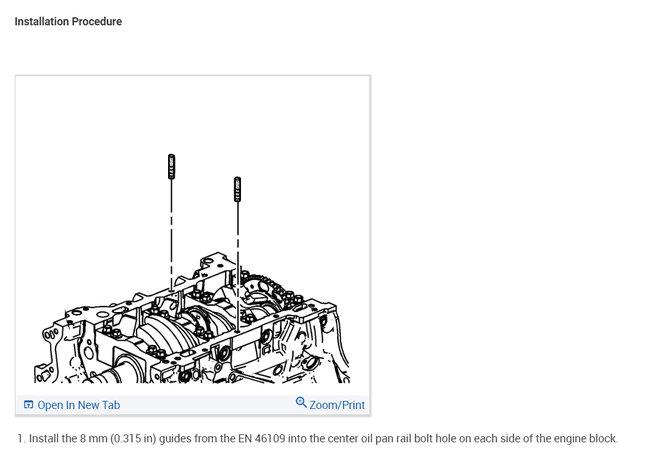 Installation Procedure

Open In New Tab

Zoom/Print

1. Install the 8 mm (0.315 in) guides from the EN 46109 into the center oil pan rail bolt hole on each side of the engine block.