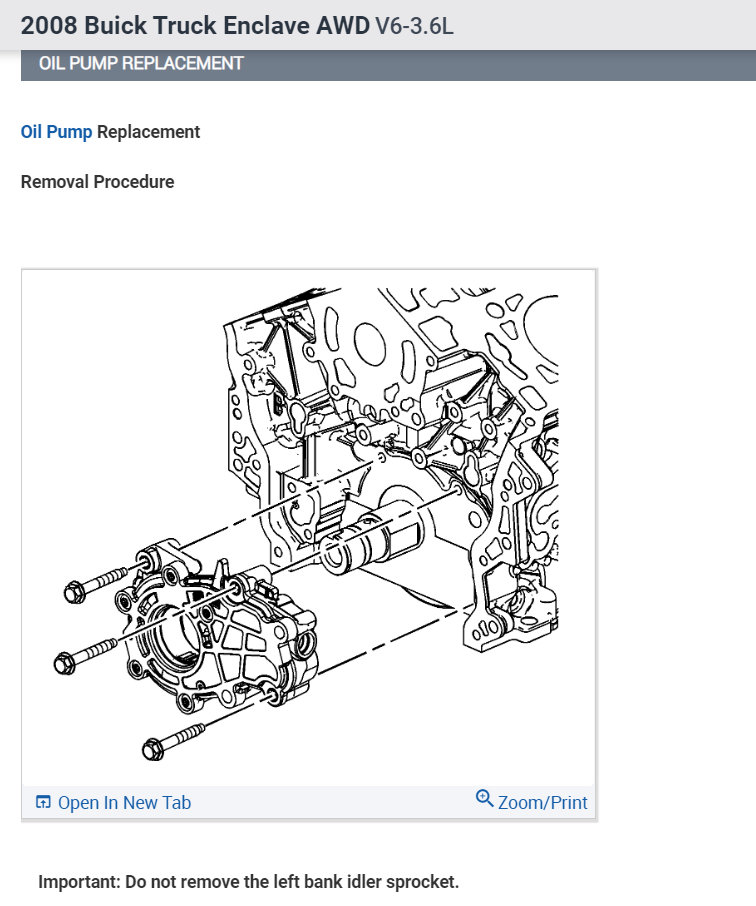 2008 Buick Truck Enclave AWD V6-3.6L

OIL PUMP REPLACEMENT

Oil Pump Replacement

Removal Procedure

Open In New Tab

Zoom/Print

Important: Do not remove the left bank idler sprocket.