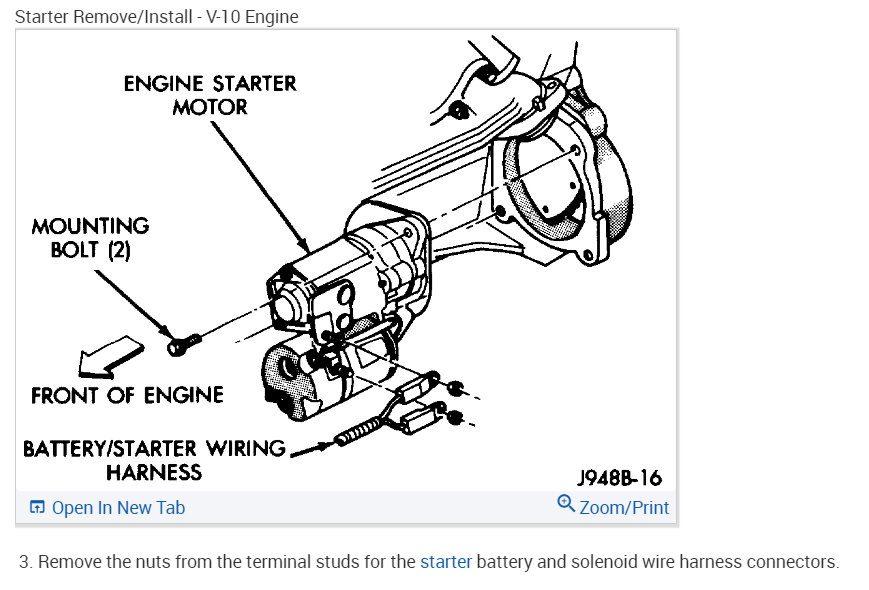 Starter Remove/Install - V-10 Engine

ENGINE STARTER MOTOR

MOUNTING BOLT (2)

FRONT OF ENGINE

BATTERY/STARTER WIRING HARNESS

J948B-16

Open In New Tab

Zoom/Print

3. Remove the nuts from the terminal studs for the starter battery and solenoid wire harness connectors.