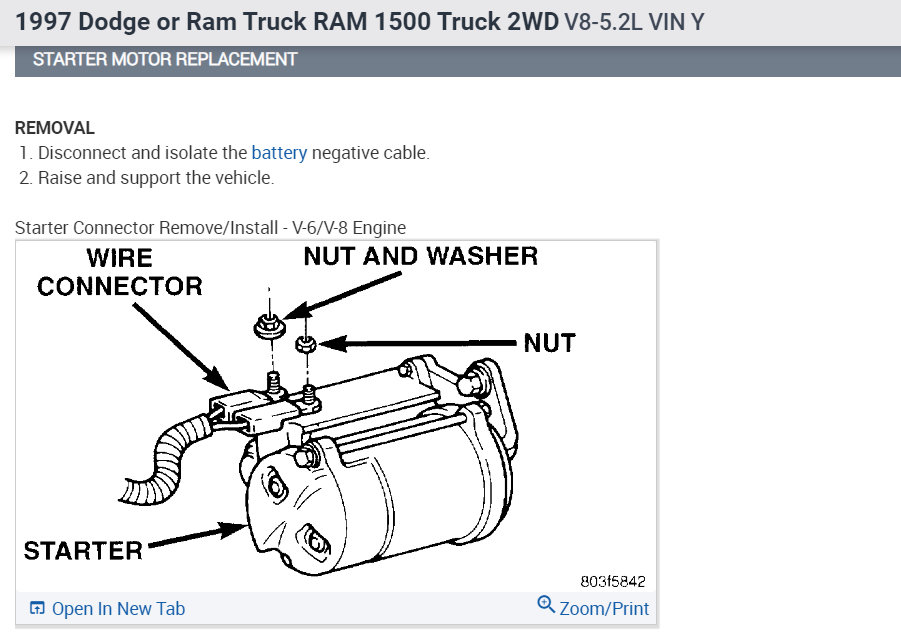 1997 Dodge or Ram Truck RAM 1500 Truck 2WD V8-5.2L VIN Y

STARTER MOTOR REPLACEMENT

REMOVAL
1. Disconnect and isolate the battery negative cable.
2. Raise and support the vehicle.

Starter Connector Remove/Install - V-6/V-8 Engine

WIRE CONNECTOR

NUT AND WASHER

NUT

STARTER

803f5842

Open In New Tab

Zoom/Print