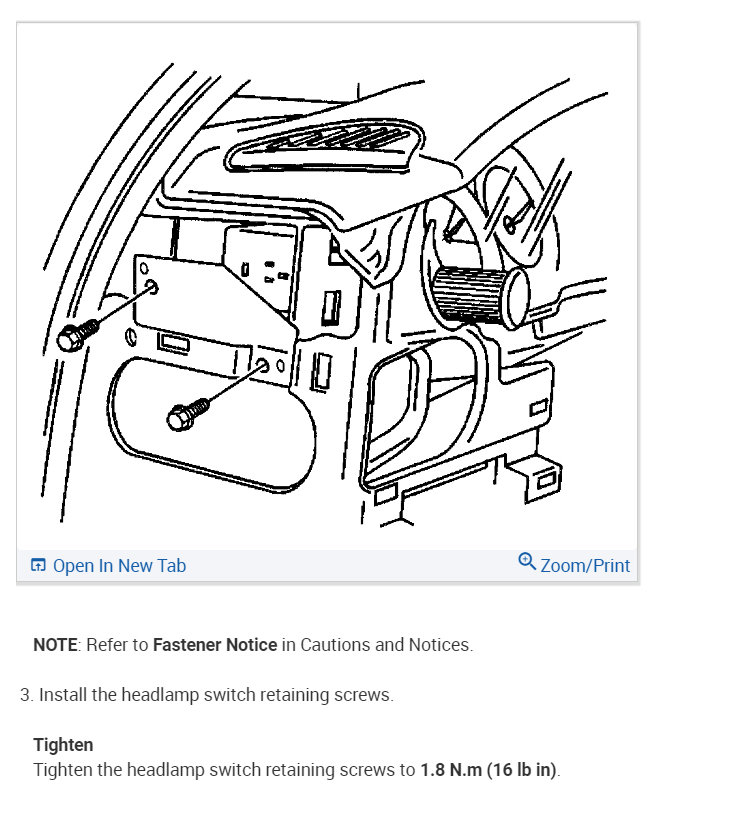 Open In New Tab

Zoom/Print

NOTE: Refer to Fastener Notice in Cautions and Notices.

3. Install the headlamp switch retaining screws.

Tighten
Tighten the headlamp switch retaining screws to 1.8 N.m (16 lb in).