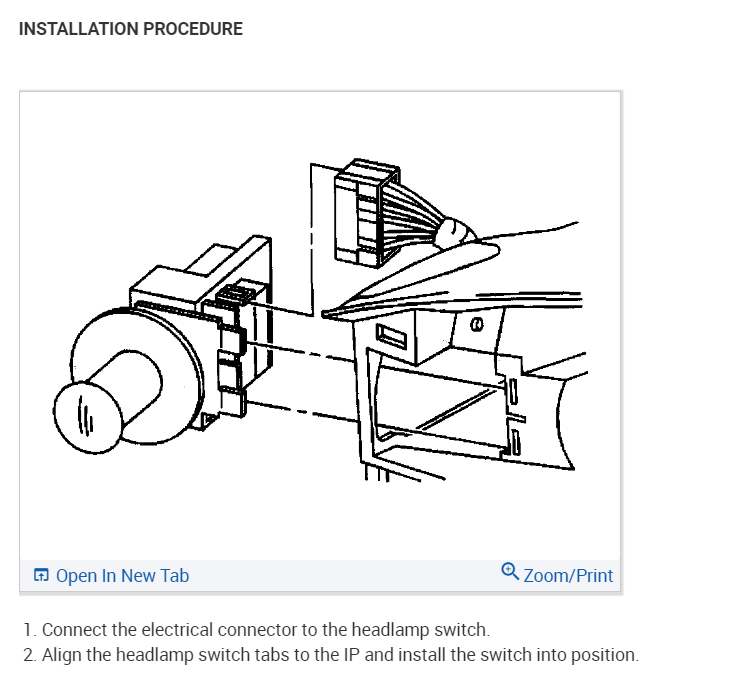 INSTALLATION PROCEDURE

Open In New Tab

Zoom/Print

1. Connect the electrical connector to the headlamp switch.
2. Align the headlamp switch tabs to the IP and install the switch into position.