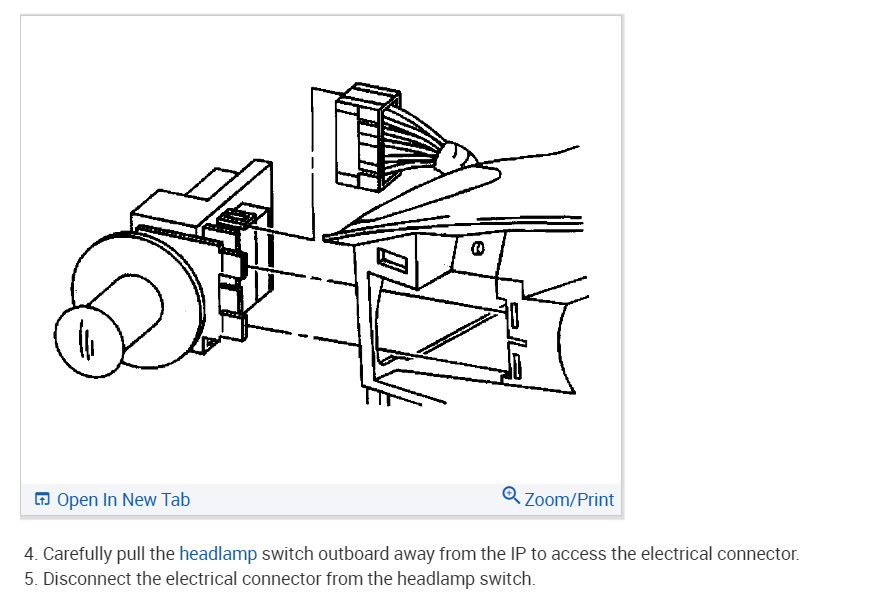 Open In New Tab

Zoom/Print

4. Carefully pull the headlamp switch outboard away from the IP to access the electrical connector.
5. Disconnect the electrical connector from the headlamp switch.