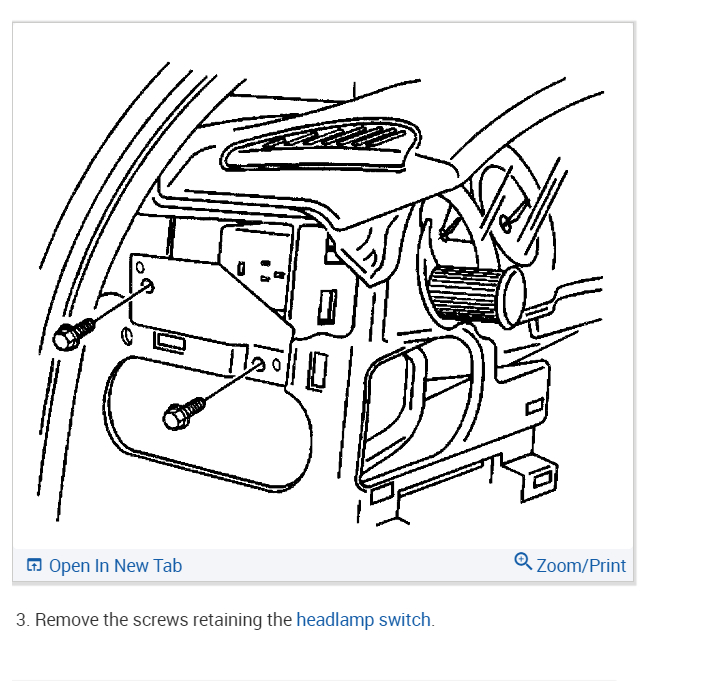 Open In New Tab

Zoom/Print

3. Remove the screws retaining the headlamp switch.