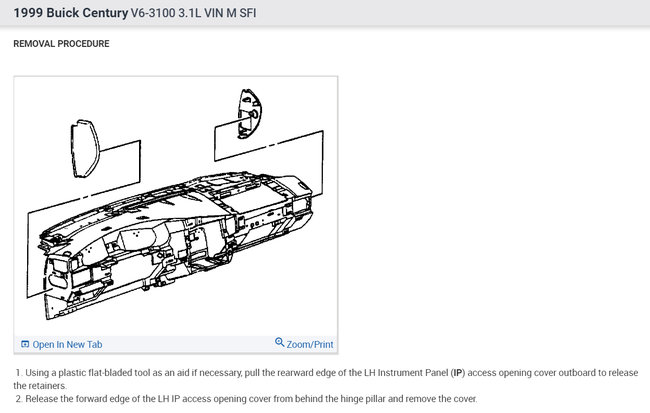 1999 Buick Century V6-3100 3.1L VIN M SFI

REMOVAL PROCEDURE

Open In New Tab

Zoom/Print

1. Using a plastic flat-bladed tool as an aid if necessary, pull the rearward edge of the LH Instrument Panel (IP) access opening cover outboard to release the retainers.

2. Release the forward edge of the LH IP access opening cover from behind the hinge pillar and remove the cover.