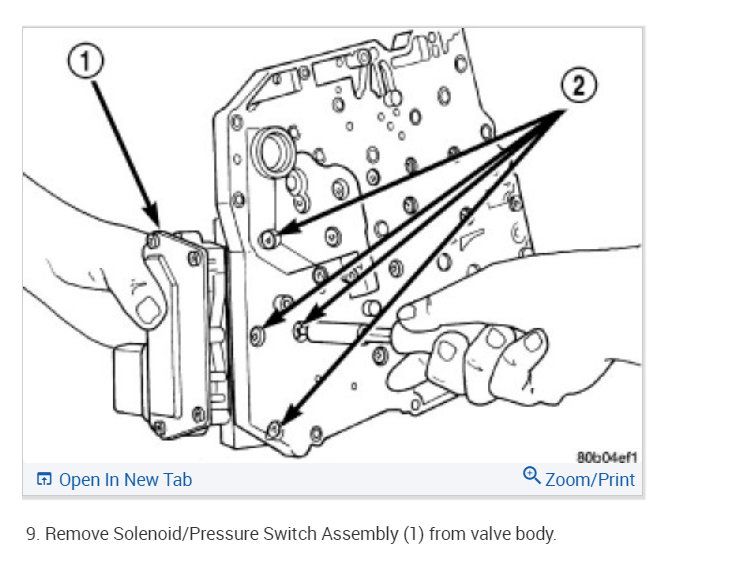 1

2

80b04ef1

Open In New Tab

Zoom/Print

9. Remove Solenoid/Pressure Switch Assembly (1) from valve body.