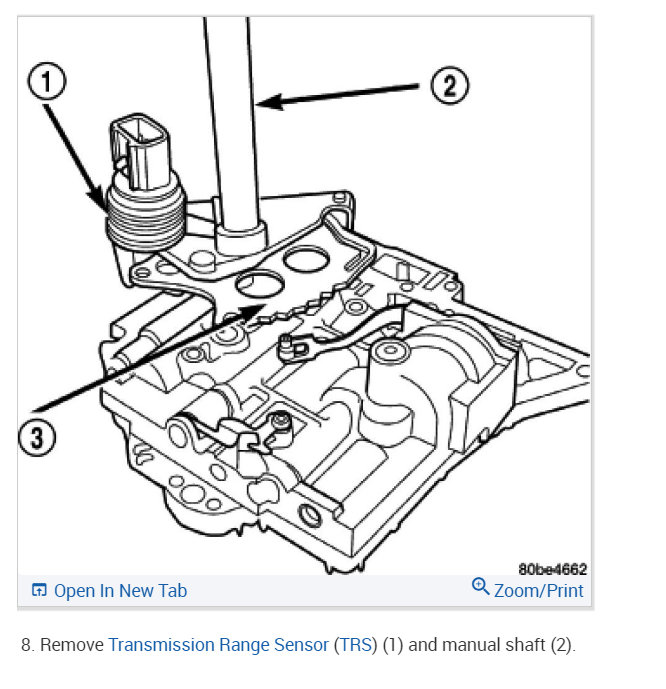 1

2

3

80be4662

Open In New Tab

Zoom/Print

8. Remove Transmission Range Sensor (TRS) (1) and manual shaft (2).