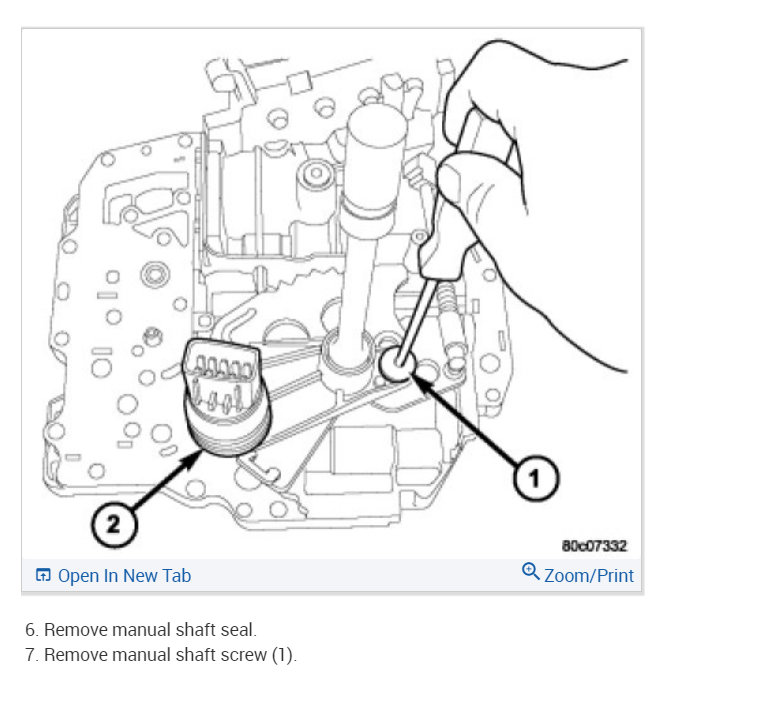 1

2

80c07332

Open In New Tab

Zoom/Print

6. Remove manual shaft seal.
7. Remove manual shaft screw (1).