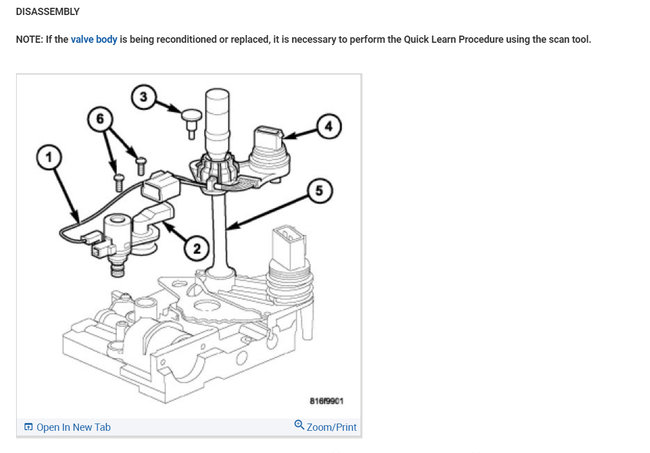 DISASSEMBLY

NOTE: If the valve body is being reconditioned or replaced, it is necessary to perform the Quick Learn Procedure using the scan tool.

3
6
4
1
5
2

816f9901

Open In New Tab
Zoom/Print