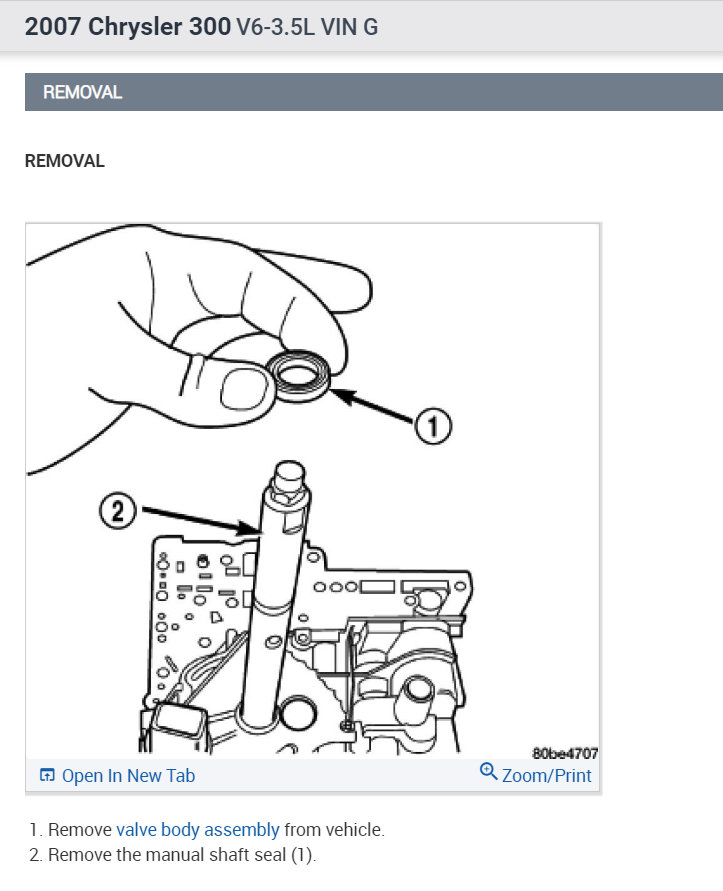 2007 Chrysler 300 V6-3.5L VIN G

REMOVAL

REMOVAL

1

2

80be4707

Open In New Tab

Zoom/Print

1. Remove valve body assembly from vehicle.
2. Remove the manual shaft seal (1).