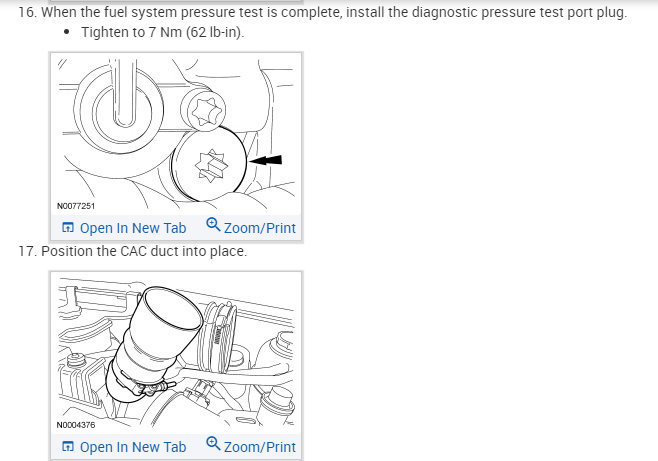 16. When the fuel system pressure test is complete, install the diagnostic pressure test port plug.

• Tighten to 7 Nm (62 lb-in).

N0077251

Open In New Tab Zoom/Print

17. Position the CAC duct into place.

N0004376

Open In New Tab Zoom/Print